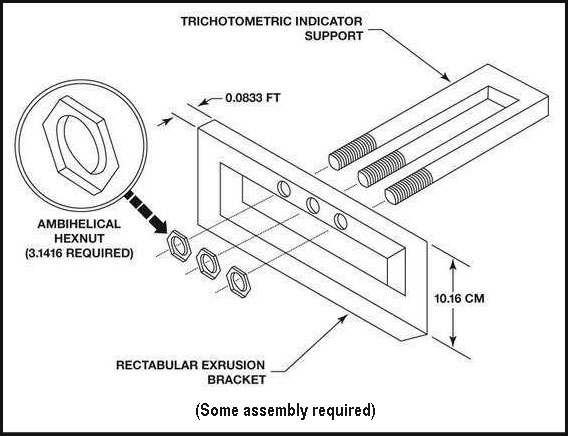 TRICHOTOMETRIC INDICATOR SUPPORT

0.0833 FT

AMBIHELICAL HEXNUT (3.1416 REQUIRED)

10.16 CM

RECTABULAR EXRUSION BRACKET

(Some assembly required)